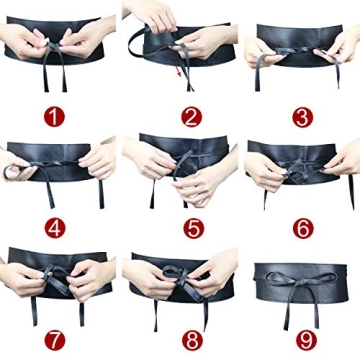 1

2

3

4

5

6

7

8

9