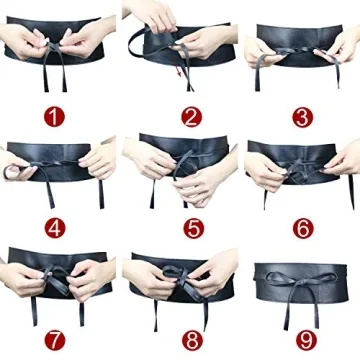 1

2

3

4

5

6

7

8

9