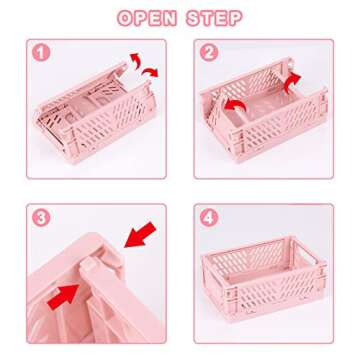 OPEN STEP

1

2

3

4