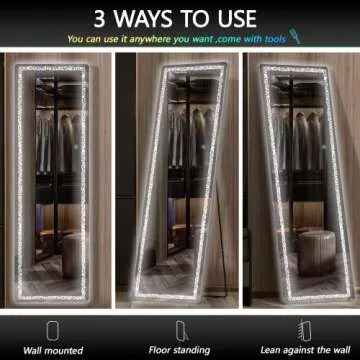 3 WAYS TO USE

You can use it anywhere you want ,come with tools

Wall mounted

Floor standing

Lean against the wall