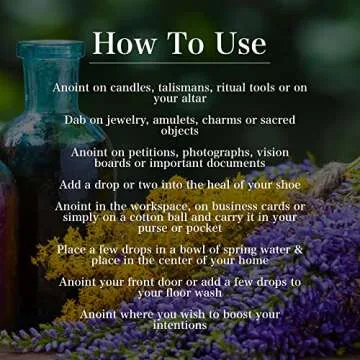 How To Use

Anoint on candles, talismans, ritual tools or on your altar

Dab on jewelry, amulets, charms or sacred objects

Anoint on petitions, photographs, vision boards or important documents

Add a drop or two into the heal of your shoe

Anoint in the workspace, on business cards or simply on a cotton ball and carry it in your purse or pocket

Place a few drops in a bowl of spring water & place in the center of your home

Anoint your front door or add a few drops to your floor wash

Anoint where you wish to boost your intentions