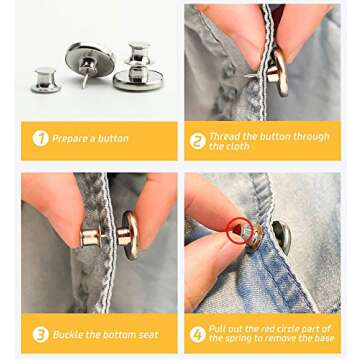 1 Prepare a button

2 Thread the button through the cloth

3 Buckle the bottom seat

4 Pull out the red circle part of the spring to remove the base