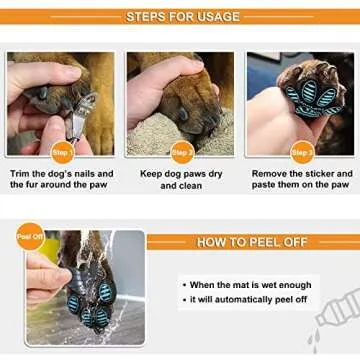 STEPS FOR USAGE

Step 1

Trim the dog's nails and the fur around the paw

Step 2

Keep dog paws dry and clean

Step 3

Remove the sticker and paste them on the paw

Peel Off

HOW TO PEEL OFF

• When the mat is wet enough
• it will automatically peel off