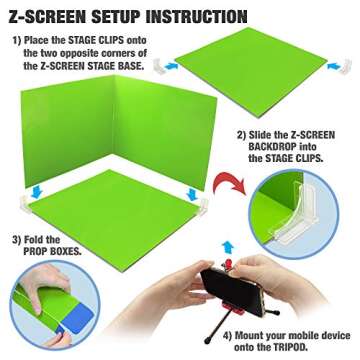 Z-SCREEN SETUP INSTRUCTION

1) Place the STAGE CLIPS onto the two opposite corners of the Z-SCREEN STAGE BASE.

2) Slide the Z-SCREEN BACKDROP into the STAGE CLIPS.

3) Fold the PROP BOXES.

4) Mount your mobile device onto the TRIPOD.