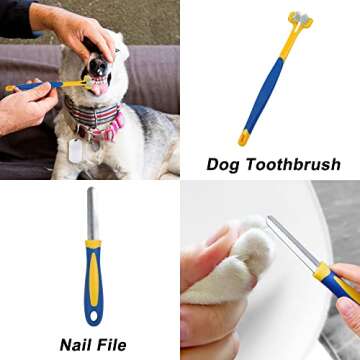 Dog Toothbrush

Nail File