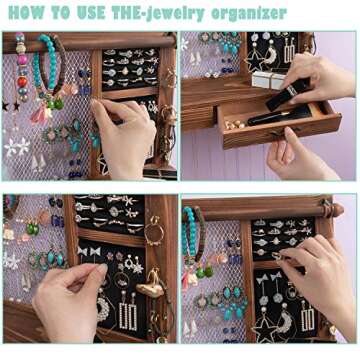 HOW TO USE THE-jewelry organizer