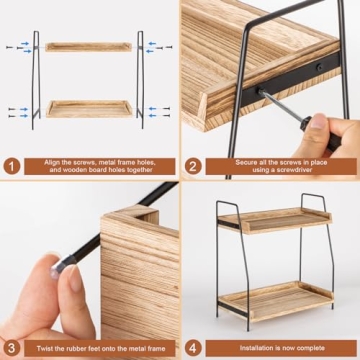 1
Align the screws, metal frame holes, and wooden board holes together

2
Secure all the screws in place using a screwdriver

3
Twist the rubber feet onto the metal frame

4
Installation is now complete