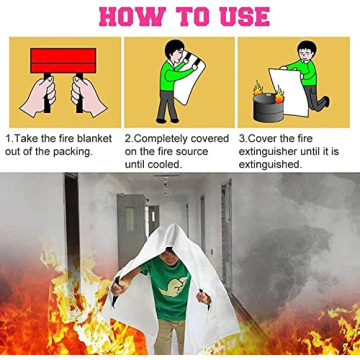 HOW TO USE

1.Take the fire blanket out of the packing.

2.Completely covered on the fire source until cooled.

3.Cover the fire extinguisher until it is extinguished.