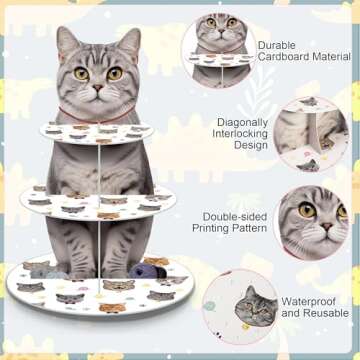 Durable Cardboard Material

Diagonally Interlocking Design

Double-sided Printing Pattern

Waterproof and Reusable