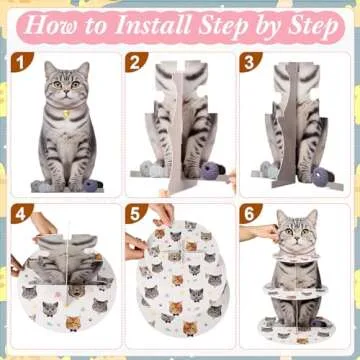 How to Install Step by Step

1

2

3

4

5

6