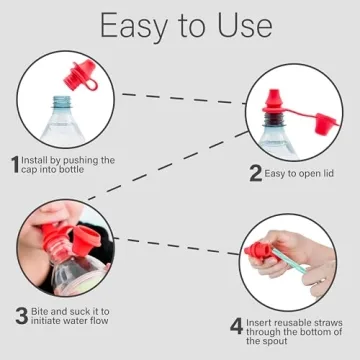 Easy to Use

1 Install by pushing the cap into bottle

2 Easy to open lid

3 Bite and suck it to initiate water flow

4 Insert reusable straws through the bottom of the spout