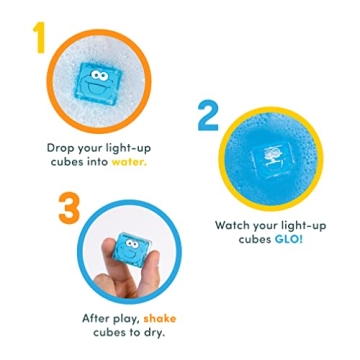 1

Drop your light-up cubes into water.

2

Watch your light-up cubes GLO!

3

After play, shake cubes to dry.