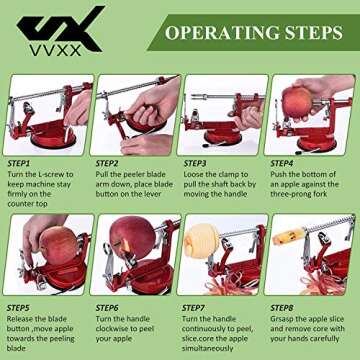 VVXX

OPERATING STEPS

STEP1
Turn the L-screw to keep machine stay firmly on the counter top

STEP2
Pull the peeler blade arm down, place blade button on the lever

STEP3
Loose the clamp to pull the shaft back by moving the handle

STEP4
Push the bottom of an apple against the three-prong fork

STEP5
Release the blade button ,move apple towards the peeling blade

STEP6
Turn the handle clockwise to peel your apple

STEP7
Turn the handle continuously to peel, slice,core the apple simultaneously

STEP8
Grsasp the apple slice and remove core with your hands carefully