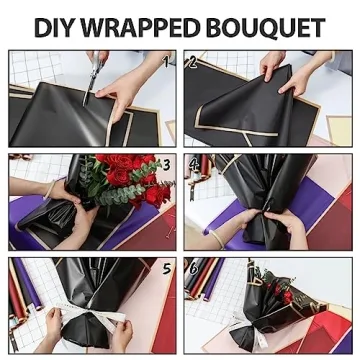 DIY WRAPPED BOUQUET

1

2

3

4

5

6