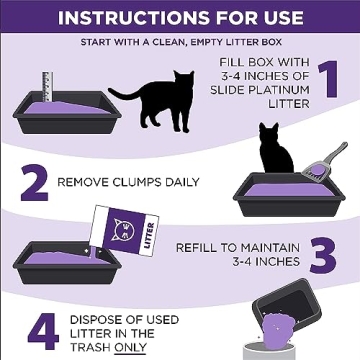 INSTRUCTIONS FOR USE

START WITH A CLEAN, EMPTY LITTER BOX

FILL BOX WITH 3-4 INCHES OF SLIDE PLATINUM LITTER 1

2 REMOVE CLUMPS DAILY

LITTER

REFILL TO MAINTAIN 3-4 INCHES 3

4 DISPOSE OF USED LITTER IN THE TRASH ONLY