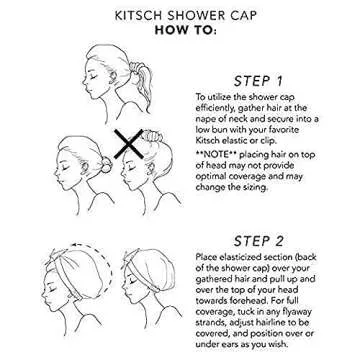 KITSCH SHOWER CAP
HOW TO:

STEP 1
To utilize the shower cap efficiently, gather hair at the nape of neck and secure into a low bun with your favorite Kitsch elastic or clip.

**NOTE** placing hair on top of head may not provide optimal coverage and may change the sizing.

STEP 2
Place elasticized section (back of the shower cap) over your gathered hair and pull up and over the top of your head towards forehead. For full coverage, tuck in any flyaway strands, adjust hairline to be covered, and position over or under ears as you wish.