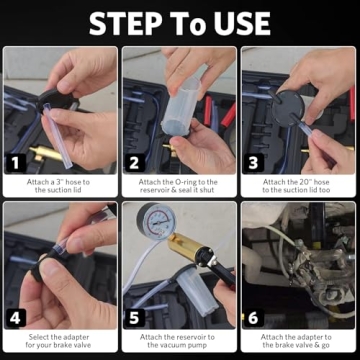 STEP To USE

1
Attach a 3" hose to the suction lid

2
Attach the O-ring to the reservoir & seal it shut

3
Attach the 20" hose to the suction lid too

4
Select the adapter for your brake valve

5
Attach the reservoir to the vacuum pump

6
Attach the adapter to the brake valve & go