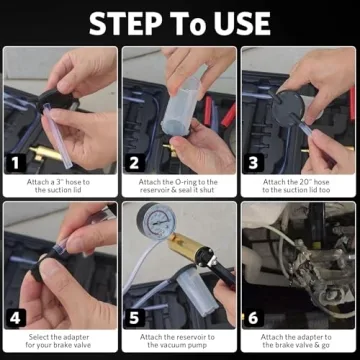 STEP To USE

1
Attach a 3" hose to the suction lid

2
Attach the O-ring to the reservoir & seal it shut

3
Attach the 20" hose to the suction lid too

4
Select the adapter for your brake valve

5
Attach the reservoir to the vacuum pump

6
Attach the adapter to the brake valve & go