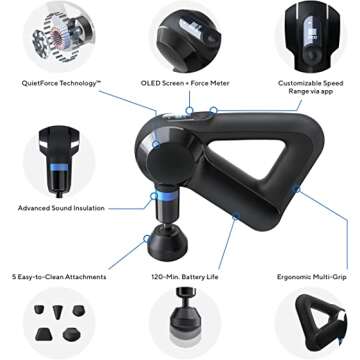 QuietForce Technology™

OLED Screen + Force Meter

Customizable Speed Range via app

Advanced Sound Insulation

5 Easy-to-Clean Attachments

120-Min. Battery Life

Ergonomic Multi-Grip