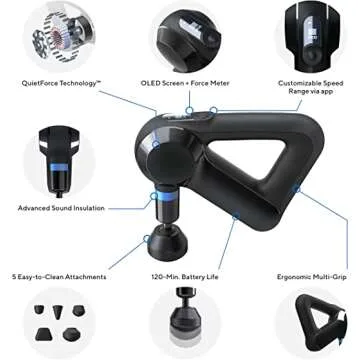 QuietForce Technology™

OLED Screen + Force Meter

Customizable Speed Range via app

Advanced Sound Insulation

5 Easy-to-Clean Attachments

120-Min. Battery Life

Ergonomic Multi-Grip