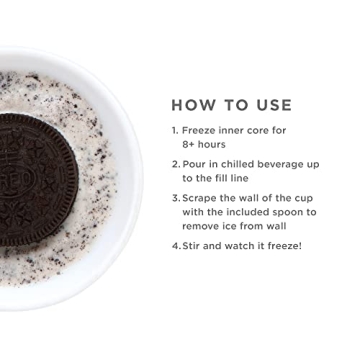 REO

HOW TO USE

1. Freeze inner core for 8+ hours

2. Pour in chilled beverage up to the fill line

3. Scrape the wall of the cup with the included spoon to remove ice from wall

4. Stir and watch it freeze!