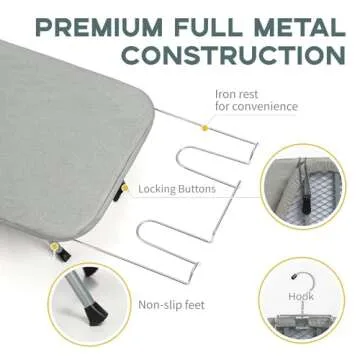 PREMIUM FULL METAL CONSTRUCTION

Iron rest for convenience

Locking Buttons

Non-slip feet

Hook