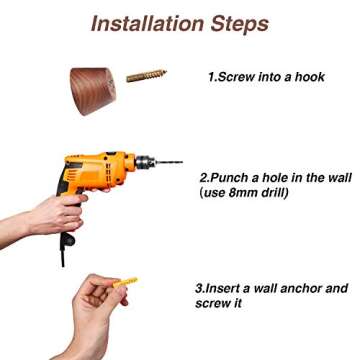 Installation Steps

1.Screw into a hook

2.Punch a hole in the wall (use 8mm drill)

3.Insert a wall anchor and screw it