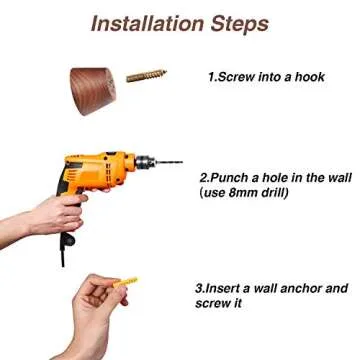 Installation Steps

1.Screw into a hook

2.Punch a hole in the wall (use 8mm drill)

3.Insert a wall anchor and screw it