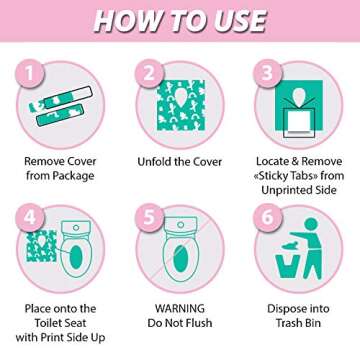 HOW TO USE

1

Remove Cover from Package

2

Unfold the Cover

3

Locate & Remove «Sticky Tabs» from Unprinted Side

4

Place onto the Toilet Seat with Print Side Up

5

WARNING Do Not Flush

6

Dispose into Trash Bin