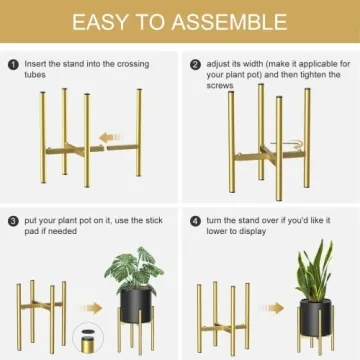 EASY TO ASSEMBLE

1 Insert the stand into the crossing tubes

2 adjust its width (make it applicable for your plant pot) and then tighten the screws

3 put your plant pot on it, use the stick pad if needed

4 turn the stand over if you'd like it lower to display