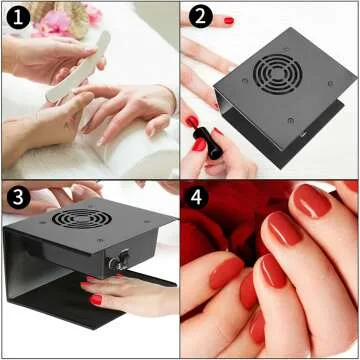 1
2
3
4