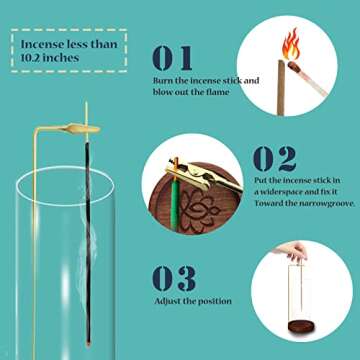 Incense less than 10.2 inches

01

Burn the incense stick and blow out the flame

02

Put the incense stick in a widerspace and fix it Toward the narrowgroove.

03

Adjust the position