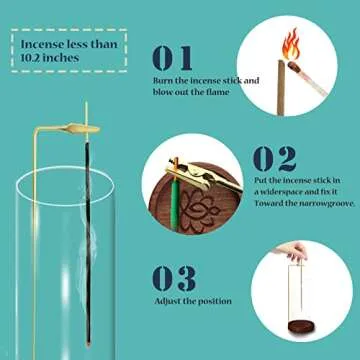 Incense less than 10.2 inches

01

Burn the incense stick and blow out the flame

02

Put the incense stick in a widerspace and fix it Toward the narrowgroove.

03

Adjust the position