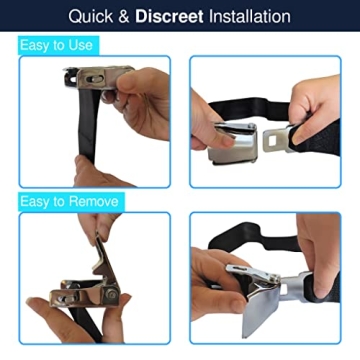 Quick & Discreet Installation

Easy to Use

Easy to Remove