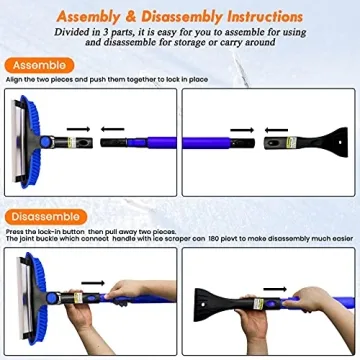 Assembly & Disassembly Instructions

Divided in 3 parts, it is easy for you to assemble for using and disassemble for storage or carry around

Assemble

Align the two pieces and push them together to lock in place

Disassemble

Press the lock-in button then pull away two pieces.
The joint buckle which connect handle with ice scraper can 180 piovt to make disassembly much easier