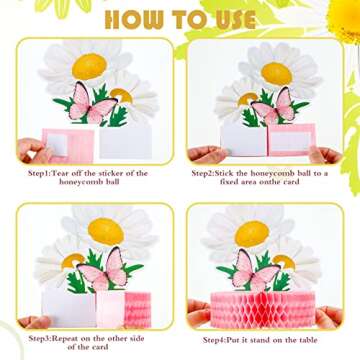 HOW TO USE

Step1:Tear off the sticker of the honeycomb ball

Step2:Stick the honeycomb ball to a fixed area onthe card

Step3:Repeat on the other side of the card

Step4:Put it stand on the table