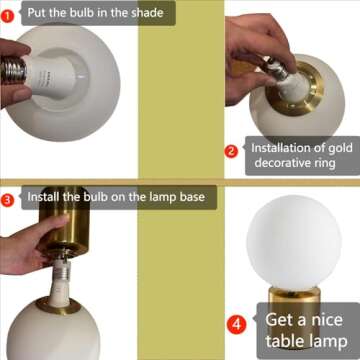 1 Put the bulb in the shade

2 Installation of gold decorative ring

3 Install the bulb on the lamp base

4 Get a nice table lamp