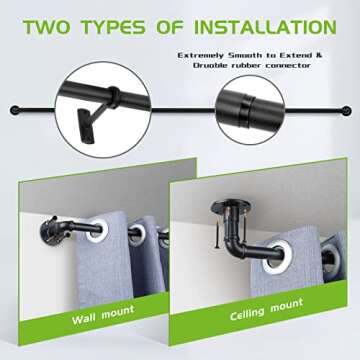 TWO TYPES OF INSTALLATION

Extremely Smooth to Extend & Druable rubber connector

Wall mount

Ceiling mount