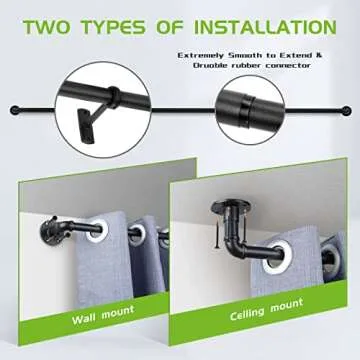 TWO TYPES OF INSTALLATION

Extremely Smooth to Extend & Druable rubber connector

Wall mount

Ceiling mount