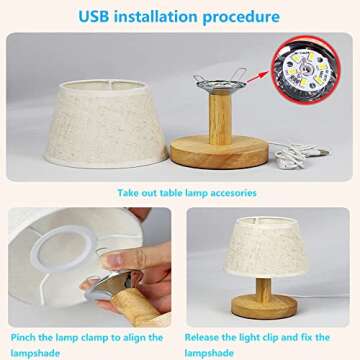 USB installation procedure

Take out table lamp accesories

Pinch the lamp clamp to align the lampshade

Release the light clip and fix the lampshade