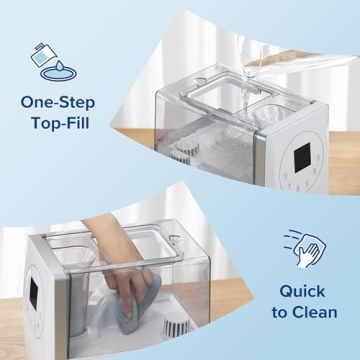 One-Step
Top-Fill

Quick
to Clean