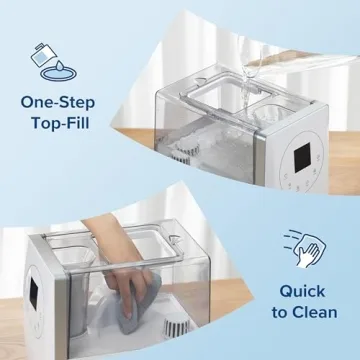 One-Step Top-Fill

Quick to Clean