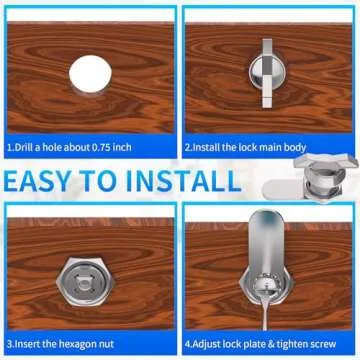 1.Drill a hole about 0.75 inch

2.Install the lock main body

EASY TO INSTALL

3.Insert the hexagon nut

4.Adjust lock plate & tighten screw