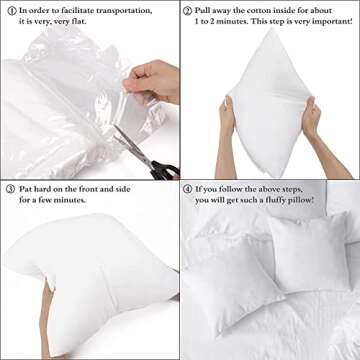 ① In order to facilitate transportation, it is very, very flat.

② Pull away the cotton inside for about 1 to 2 minutes. This step is very important!

③ Pat hard on the front and side for a few minutes.

④ If you follow the above steps, you will get such a fluffy pillow!