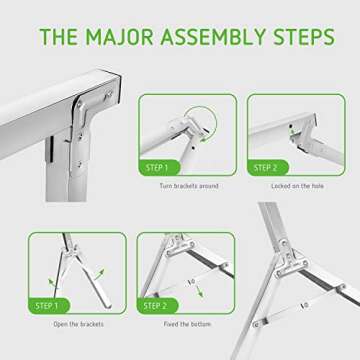 THE MAJOR ASSEMBLY STEPS

STEP 1

Turn brackets around

STEP 2

Locked on the hole

STEP 1

Open the brackets

STEP 2

Fixed the bottom