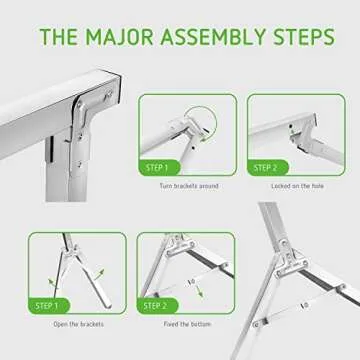 THE MAJOR ASSEMBLY STEPS

STEP 1

Turn brackets around

STEP 2

Locked on the hole

STEP 1

Open the brackets

STEP 2

Fixed the bottom