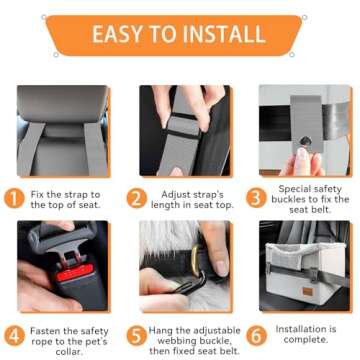 EASY TO INSTALL

1 Fix the strap to the top of seat.

2 Adjust strap's length in seat top.

3 Special safety buckles to fix the seat belt.

4 Fasten the safety rope to the pet's collar.

5 Hang the adjustable webbing buckle, then fixed seat belt.

6 Installation is complete.