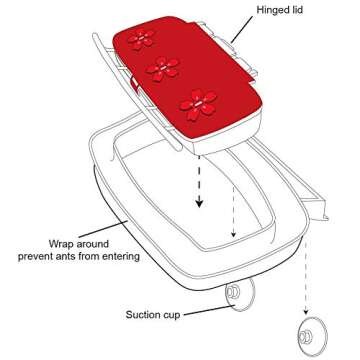 Hinged lid

Wrap around
prevent ants from entering

Suction cup