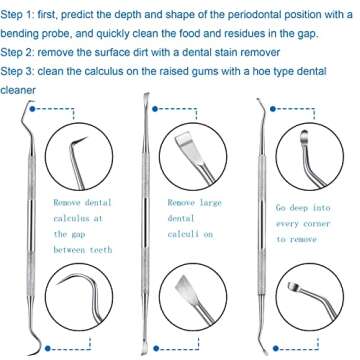 Step 1: first, predict the depth and shape of the periodontal position with a bending probe, and quickly clean the food and residues in the gap.
Step 2: remove the surface dirt with a dental stain remover
Step 3: clean the calculus on the raised gums with a hoe type dental cleaner

Remove dental calculus at the gap between teeth

Remove large dental calculi on

Go deep into every corner to remove