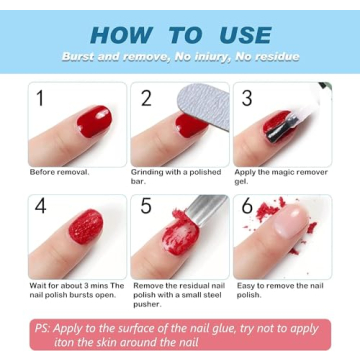 HOW TO USE

Burst and remove, No iniury, No residue

1

Before removal.

2

Grinding with a polished bar.

3

Apply the magic remover gel.

4

Wait for about 3 mins The nail polish bursts open.

5

Remove the residual nail polish with a small steel pusher.

6

Easy to remove the nail polish.

PS: Apply to the surface of the nail glue, try not to apply iton the skin around the nail